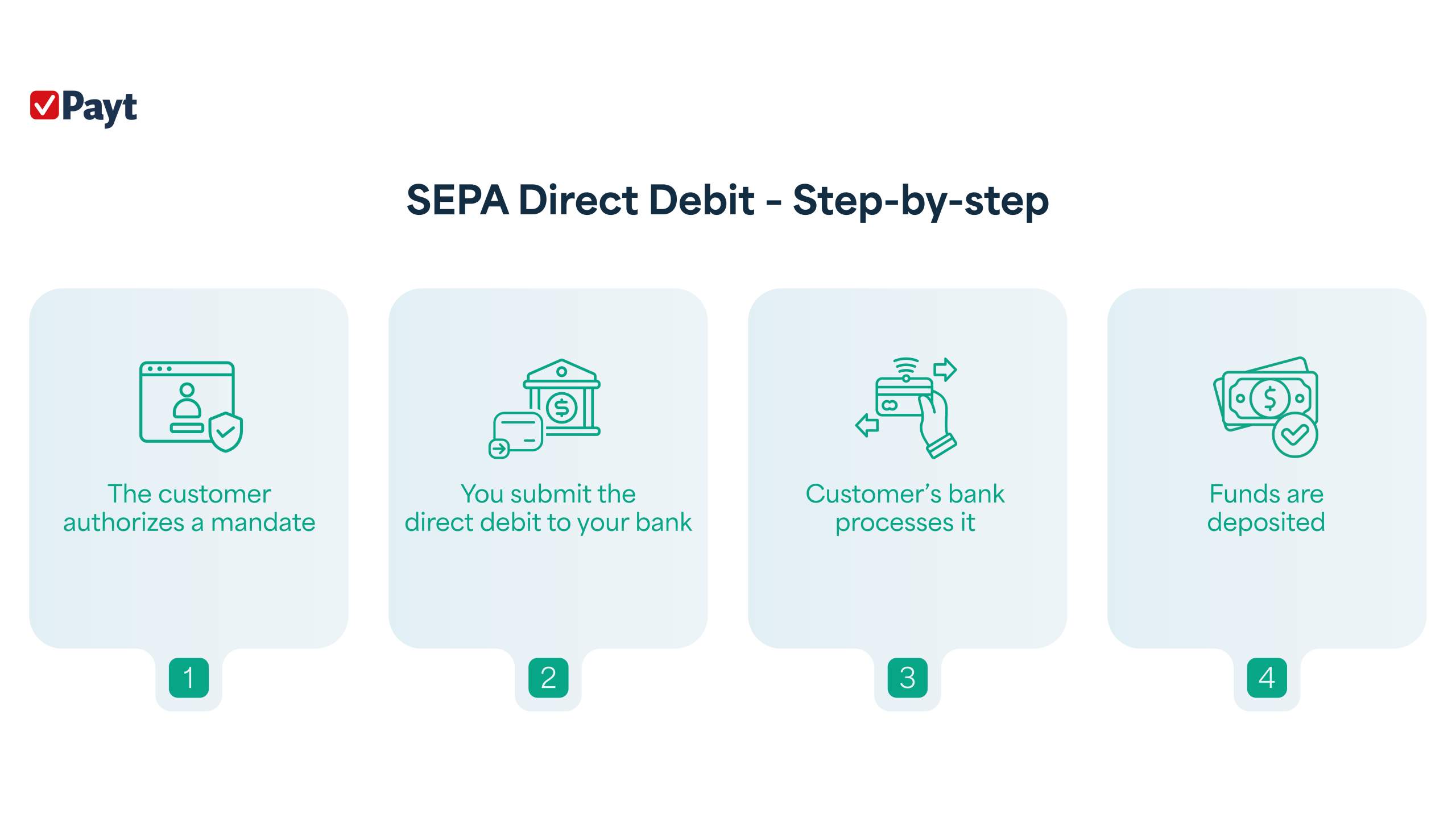 Payt

SEPA Direct Debit - Step-by-step

The customer authorizes a mandate

1

You submit the direct debit to your bank

2

Customer's bank processes it

3

Funds are deposited

4